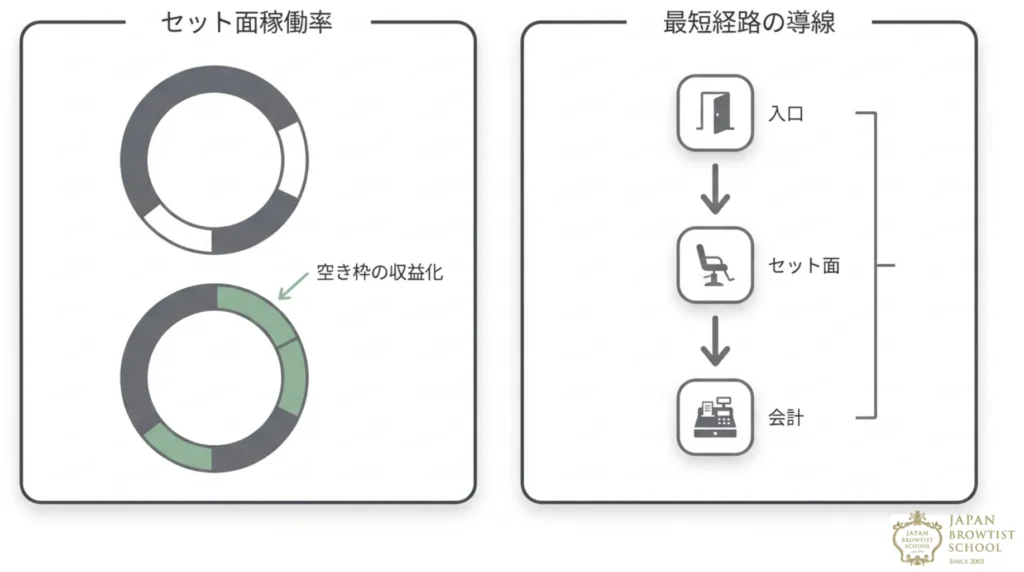 セット面稼働率

空き枠の収益化

最短経路の導線

入口

セット面

会計

JAPAN BROWTIST SCHOOL

JAPAN BROWTIST SCHOOL
SINCE 2005